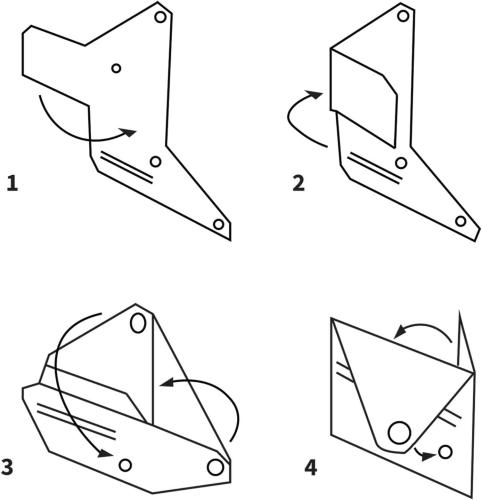 1

2

3

4